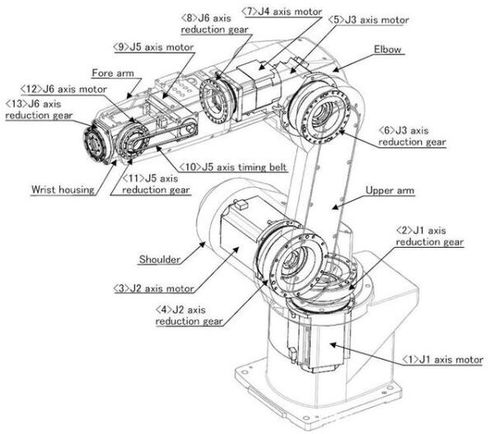 <7>J4 axis motor
<8>J6 axis reduction gear
<5>J3 axis motor
<9>J5 axis motor
Elbow
Fore arm
<12>J6 axis motor
<13>J6 axis reduction gear
<6>J3 axis reduction gear
<10>J5 axis timing belt
<11>J5 axis reduction gear
Wrist housing
Upper arm
<2>J1 axis reduction gear
Shoulder
<3>J2 axis motor
<4>J2 axis reduction gear
<1>J1 axis motor